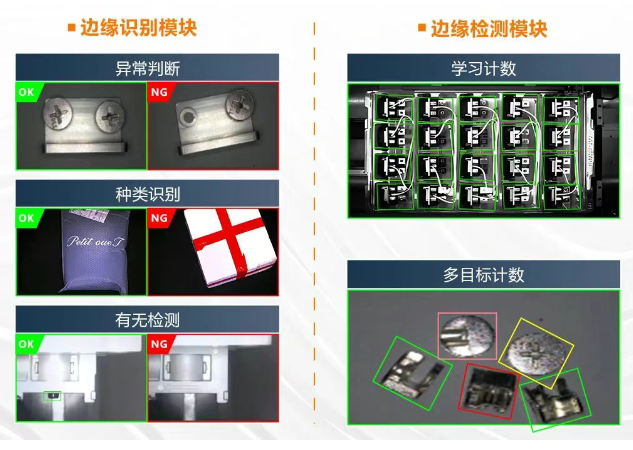 边缘识别模块

异常判断

OK

NG

种类识别

OK

Petit oueT

NG

有无检测

OK

NG

边缘检测模块

学习计数

多目标计数